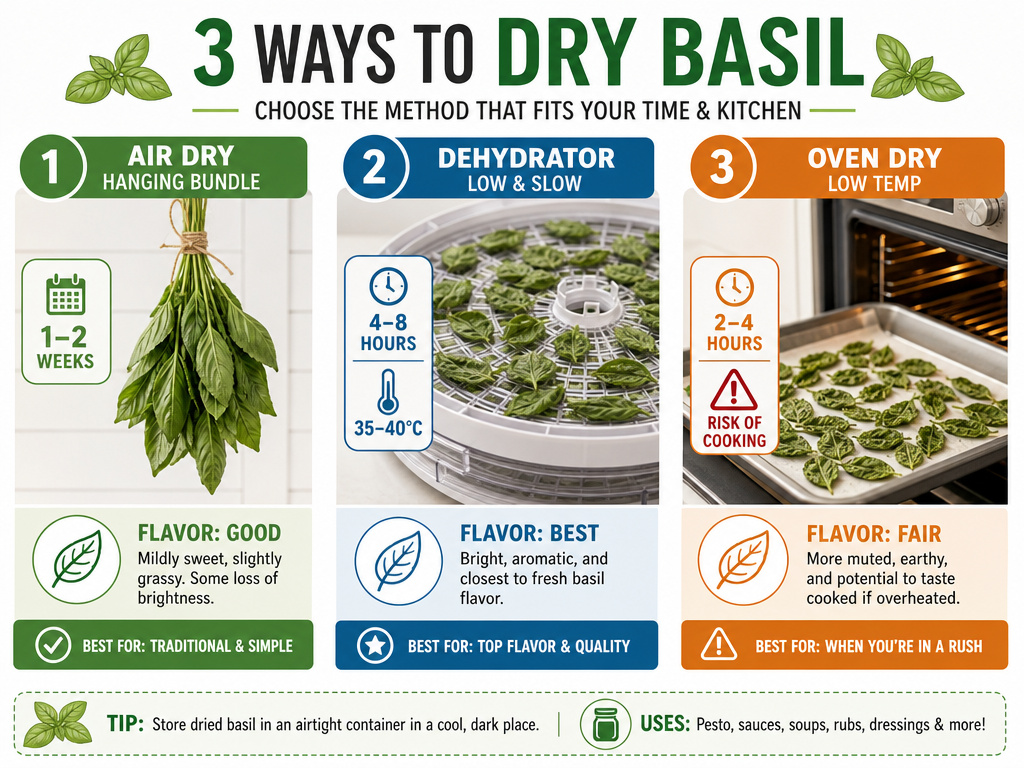 3 WAYS TO DRY BASIL

CHOOSE THE METHOD THAT FITS YOUR TIME & KITCHEN

1 AIR DRY
HANGING BUNDLE

1–2 WEEKS

FLAVOR: GOOD
Mildly sweet, slightly grassy. Some loss of brightness.

BEST FOR: TRADITIONAL & SIMPLE

2 DEHYDRATOR
LOW & SLOW

4–8 HOURS

35–40°C

FLAVOR: BEST
Bright, aromatic, and closest to fresh basil flavor.

BEST FOR: TOP FLAVOR & QUALITY

3 OVEN DRY
LOW TEMP

2–4 HOURS

RISK OF COOKING

FLAVOR: FAIR
More muted, earthy, and potential to taste cooked if overheated.

BEST FOR: WHEN YOU'RE IN A RUSH

TIP: Store dried basil in an airtight container in a cool, dark place.

USES: Pesto, sauces, soups, rubs, dressings & more!