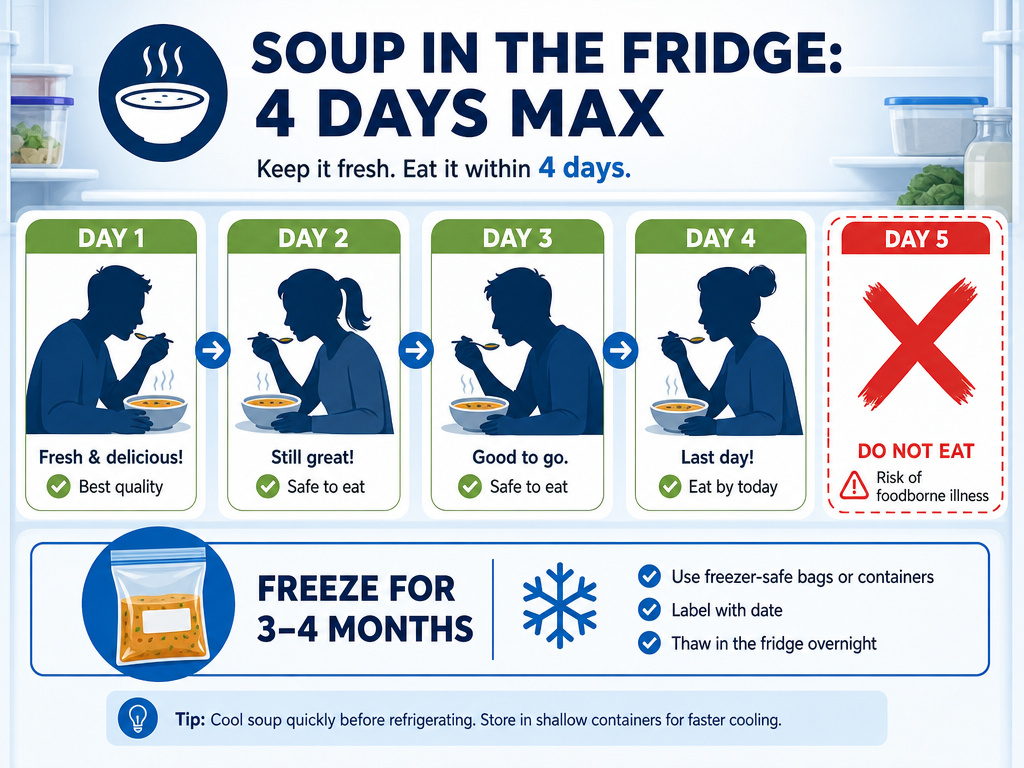 SOUP IN THE FRIDGE: 4 DAYS MAX

Keep it fresh. Eat it within 4 days.

DAY 1
Fresh & delicious!
Best quality

DAY 2
Still great!
Safe to eat

DAY 3
Good to go.
Safe to eat

DAY 4
Last day!
Eat by today

DAY 5
DO NOT EAT
Risk of foodborne illness

FREEZE FOR 3–4 MONTHS

Use freezer-safe bags or containers
Label with date
Thaw in the fridge overnight

Tip: Cool soup quickly before refrigerating. Store in shallow containers for faster cooling.