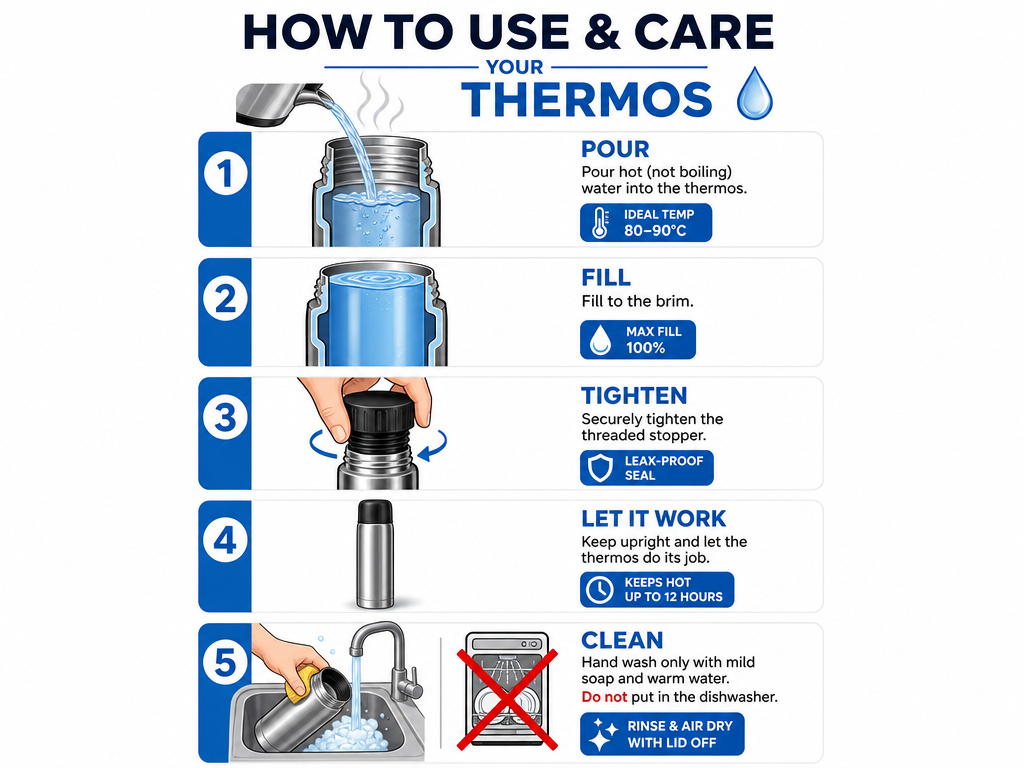 HOW TO USE & CARE

YOUR

THERMOS

1

POUR

Pour hot (not boiling) water into the thermos.

IDEAL TEMP 80–90°C

2

FILL

Fill to the brim.

MAX FILL 100%

3

TIGHTEN

Securely tighten the threaded stopper.

LEAK-PROOF SEAL

4

LET IT WORK

Keep upright and let the thermos do its job.

KEEPS HOT UP TO 12 HOURS

5

CLEAN

Hand wash only with mild soap and warm water.

Do not put in the dishwasher.

RINSE & AIR DRY WITH LID OFF