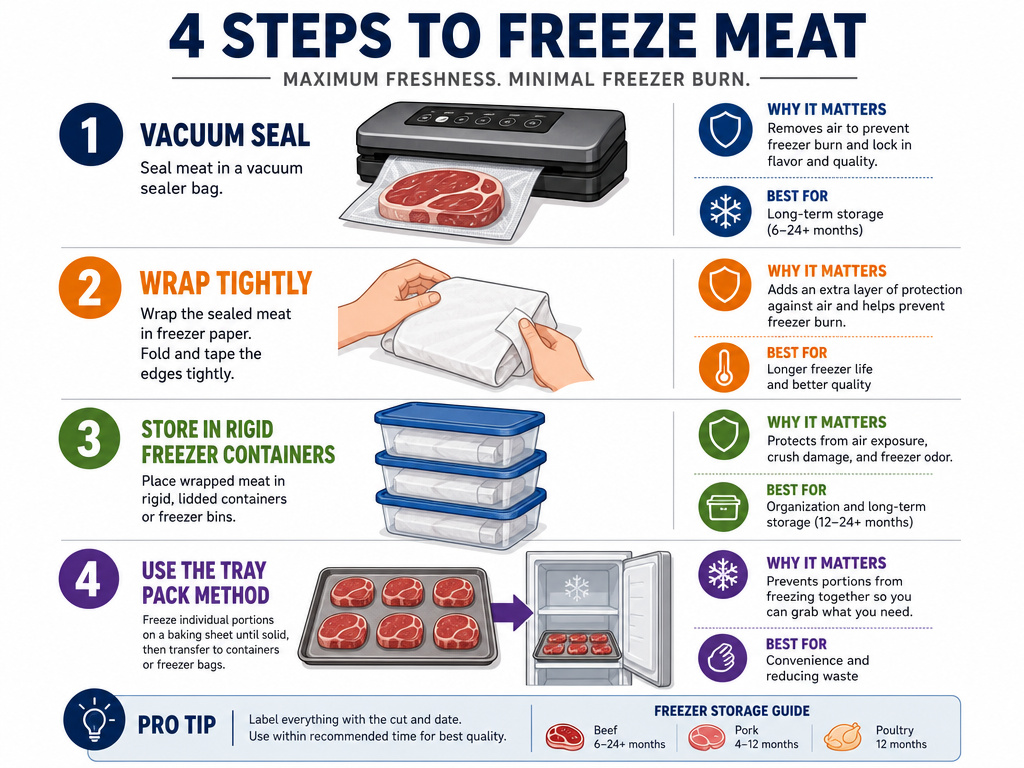 4 STEPS TO FREEZE MEAT

MAXIMUM FRESHNESS. MINIMAL FREEZER BURN.

1

VACUUM SEAL

Seal meat in a vacuum sealer bag.

WHY IT MATTERS
Removes air to prevent freezer burn and lock in flavor and quality.

BEST FOR
Long-term storage (6–24+ months)

2

WRAP TIGHTLY

Wrap the sealed meat in freezer paper. Fold and tape the edges tightly.

WHY IT MATTERS
Adds an extra layer of protection against air and helps prevent freezer burn.

BEST FOR
Longer freezer life and better quality

3

STORE IN RIGID FREEZER CONTAINERS

Place wrapped meat in rigid, lidded containers or freezer bins.

WHY IT MATTERS
Protects from air exposure, crush damage, and freezer odor.

BEST FOR
Organization and long-term storage (12–24+ months)

4

USE THE TRAY PACK METHOD

Freeze individual portions on a baking sheet until solid, then transfer to containers or freezer bags.

WHY IT MATTERS
Prevents portions from freezing together so you can grab what you need.

BEST FOR
Convenience and reducing waste

PRO TIP

Label everything with the cut and date. Use within recommended time for best quality.

FREEZER STORAGE GUIDE

Beef
6–24+ months

Pork
4–12 months

Poultry
12 months