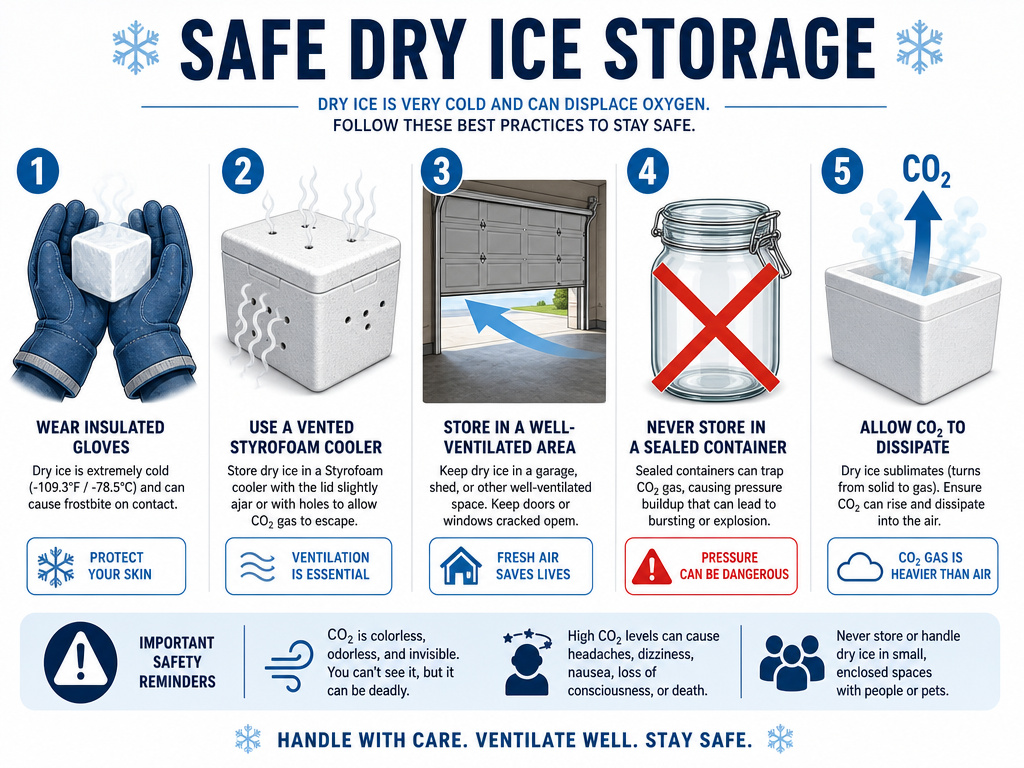 SAFE DRY ICE STORAGE

DRY ICE IS VERY COLD AND CAN DISPLACE OXYGEN. FOLLOW THESE BEST PRACTICES TO STAY SAFE.

1

WEAR INSULATED GLOVES

Dry ice is extremely cold (-109.3°F / -78.5°C) and can cause frostbite on contact.

PROTECT YOUR SKIN

2

USE A VENTED STYROFOAM COOLER

Store dry ice in a Styrofoam cooler with the lid slightly ajar or with holes to allow $CO_2$ gas to escape.

VENTILATION IS ESSENTIAL

3

STORE IN A WELL-VENTILATED AREA

Keep dry ice in a garage, shed, or other well-ventilated space. Keep doors or windows cracked opem.

FRESH AIR SAVES LIVES

4

NEVER STORE IN A SEALED CONTAINER

Sealed containers can trap $CO_2$ gas, causing pressure buildup that can lead to bursting or explosion.

PRESSURE CAN BE DANGEROUS

5

$CO_2$

ALLOW $CO_2$ TO DISSIPATE

Dry ice sublimates (turns from solid to gas). Ensure $CO_2$ can rise and dissipate into the air.

$CO_2$ GAS IS HEAVIER THAN AIR

IMPORTANT SAFETY REMINDERS

$CO_2$ is colorless, odorless, and invisible. You can't see it, but it can be deadly.

High $CO_2$ levels can cause headaches, dizziness, nausea, loss of consciousness, or death.

Never store or handle dry ice in small, enclosed spaces with people or pets.

HANDLE WITH CARE. VENTILATE WELL. STAY SAFE.