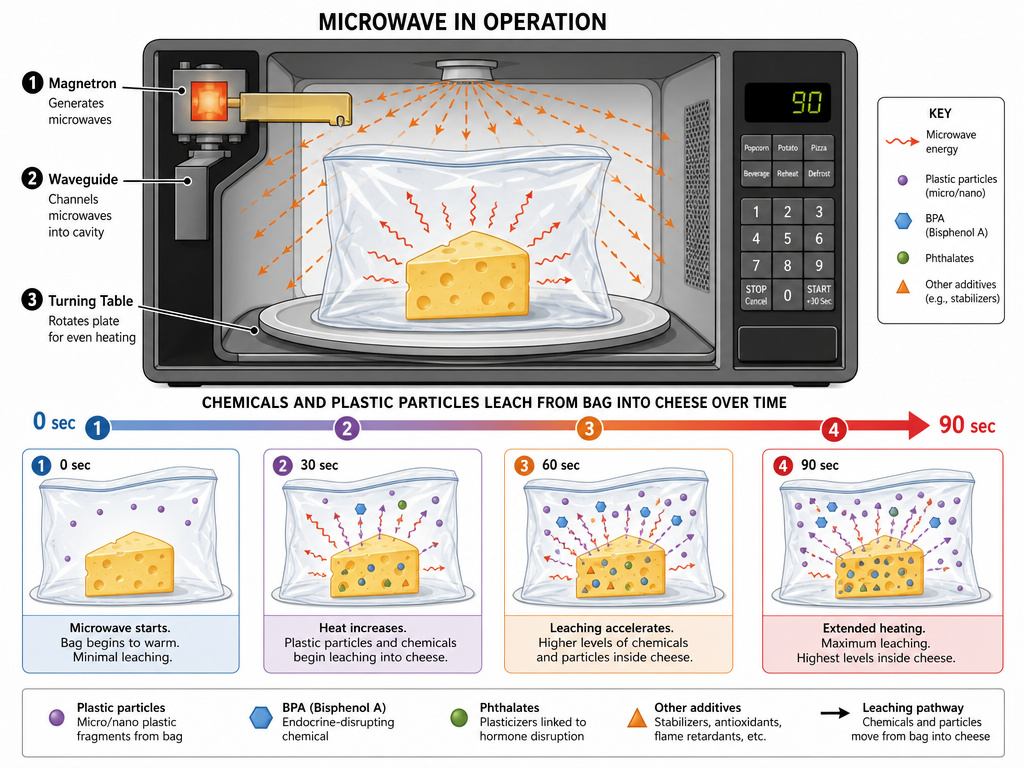 MICROWAVE IN OPERATION

1 Magnetron
Generates microwaves

2 Waveguide
Channels microwaves into cavity

3 Turning Table
Rotates plate for even heating

90

Popcorn Potato Pizza
Beverage Reheat Defrost
1 2 3
4 5 6
7 8 9
STOP Cancel 0 START +30 Sec

KEY
Microwave energy
Plastic particles (micro/nano)
BPA (Bisphenol A)
Phthalates
Other additives (e.g., stabilizers)

CHEMICALS AND PLASTIC PARTICLES LEACH FROM BAG INTO CHEESE OVER TIME

0 sec 1 2 3 4 90 sec

1 0 sec
Microwave starts.
Bag begins to warm.
Minimal leaching.

2 30 sec
Heat increases.
Plastic particles and chemicals begin leaching into cheese.

3 60 sec
Leaching accelerates.
Higher levels of chemicals and particles inside cheese.

4 90 sec
Extended heating.
Maximum leaching.
Highest levels inside cheese.

Plastic particles
Micro/nano plastic fragments from bag

BPA (Bisphenol A)
Endocrine-disrupting chemical

Phthalates
Plasticizers linked to hormone disruption

Other additives
Stabilizers, antioxidants, flame retardants, etc.

Leaching pathway
Chemicals and particles move from bag into cheese