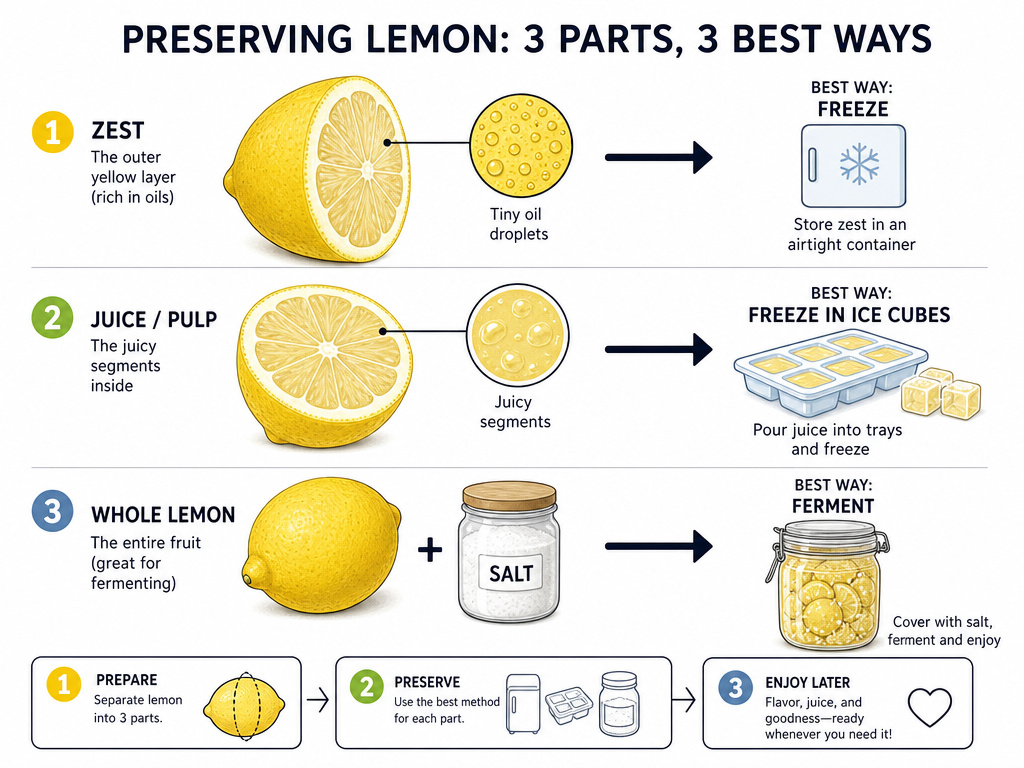 PRESERVING LEMON: 3 PARTS, 3 BEST WAYS

1 ZEST
The outer yellow layer (rich in oils)

Tiny oil droplets

BEST WAY:
FREEZE

Store zest in an airtight container

2 JUICE / PULP
The juicy segments inside

Juicy segments

BEST WAY:
FREEZE IN ICE CUBES

Pour juice into trays and freeze

3 WHOLE LEMON
The entire fruit (great for fermenting)

+

SALT

BEST WAY:
FERMENT

Cover with salt, ferment and enjoy

1 PREPARE
Separate lemon into 3 parts.

2 PRESERVE
Use the best method for each part.

3 ENJOY LATER
Flavor, juice, and goodness—ready whenever you need it!